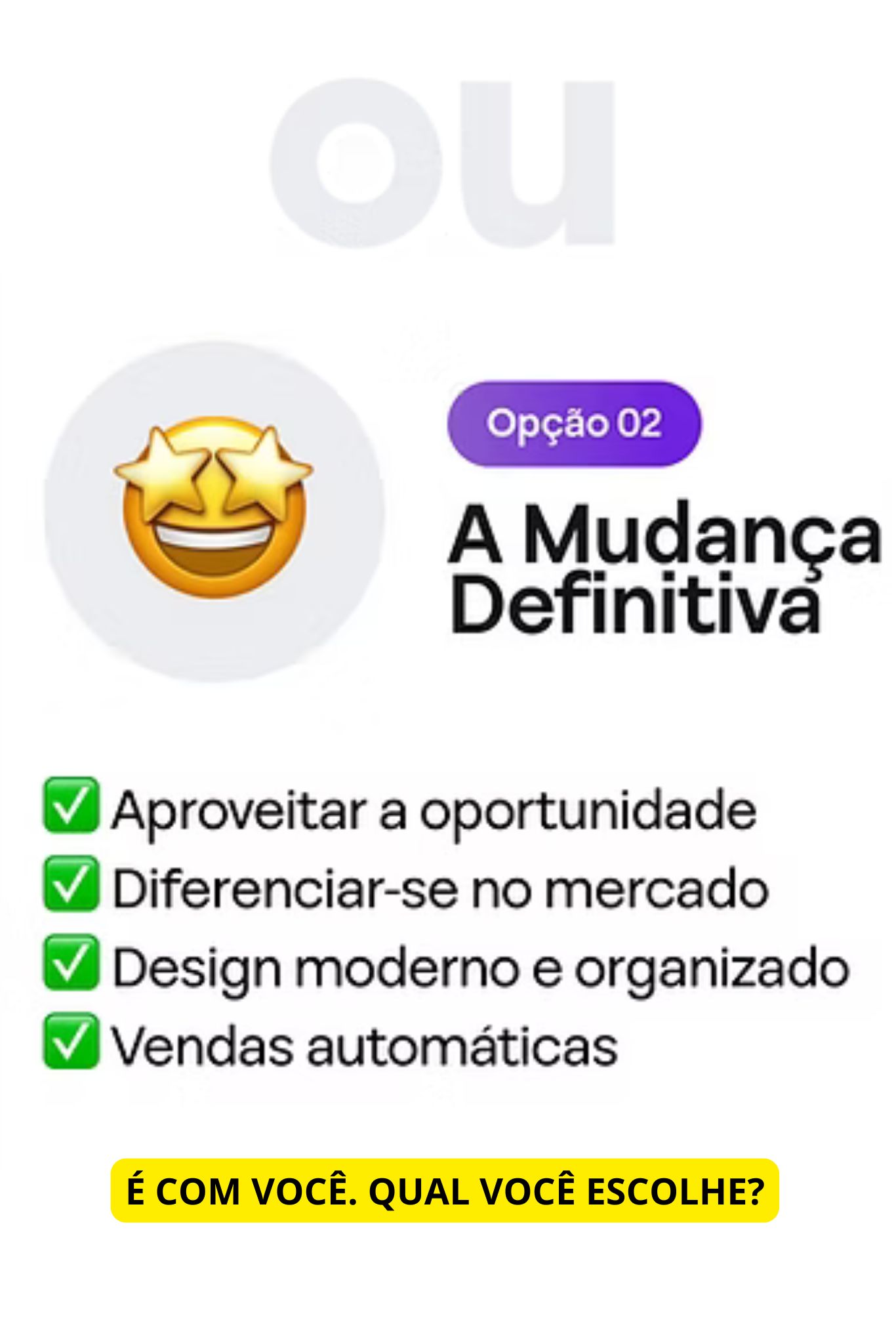 ou

Opção 02

A Mudança Definitiva

☑ Aproveitar a oportunidade
☑ Diferenciar-se no mercado
☑ Design moderno e organizado
☑ Vendas automáticas

É COM VOCÊ. QUAL VOCÊ ESCOLHE?